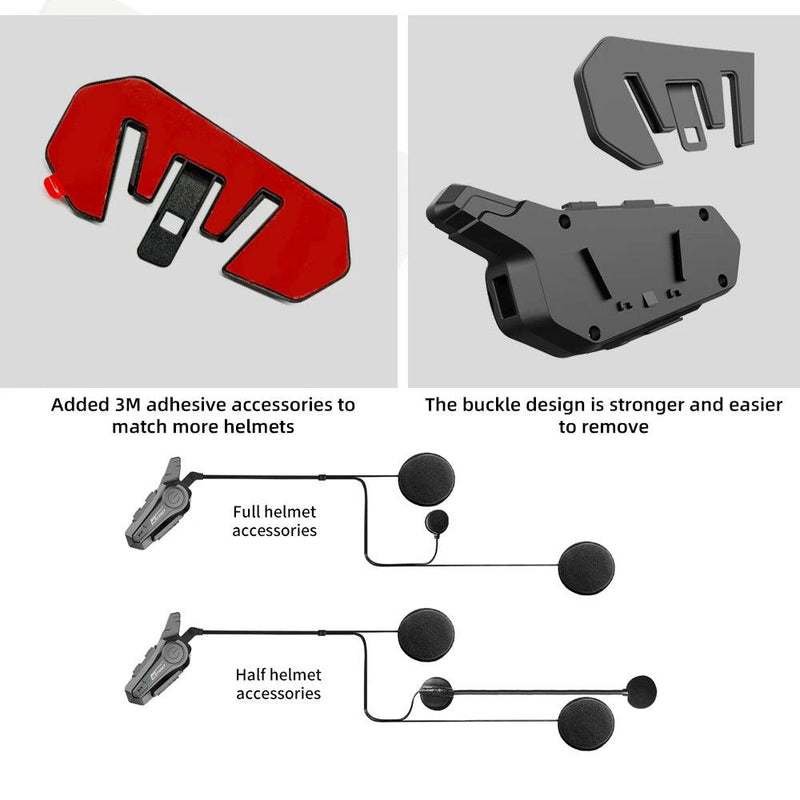 Added 3M adhesive accessories to match more helmets

The buckle design is stronger and easier to remove

Full helmet accessories

Half helmet accessories